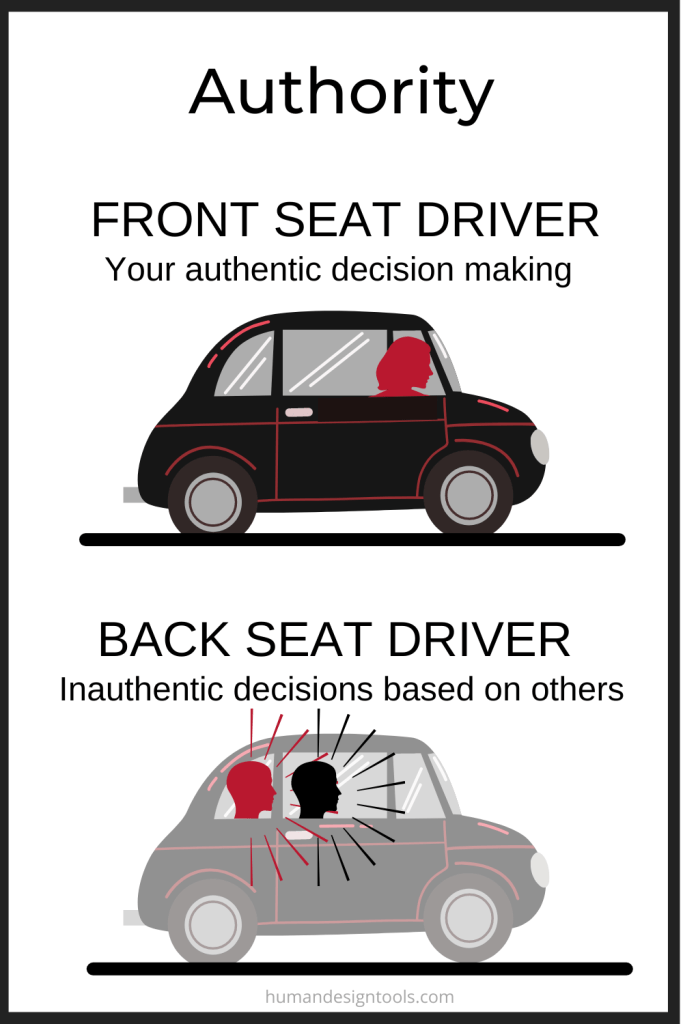 Authority

FRONT SEAT DRIVER
Your authentic decision making

BACK SEAT DRIVER
Inauthentic decisions based on others

humandesigntools.com